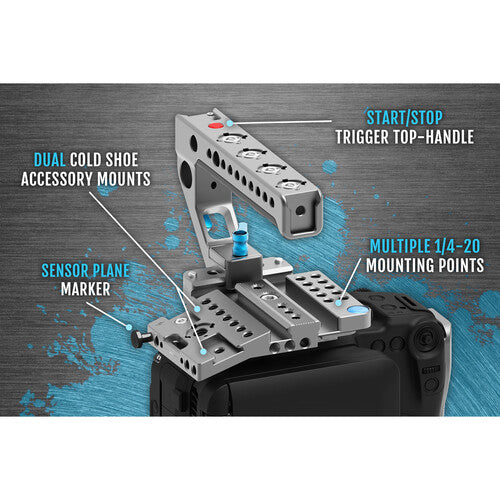 START/STOP
TRIGGER TOP-HANDLE

DUAL COLD SHOE
ACCESSORY MOUNTS

MULTIPLE 1/4-20
MOUNTING POINTS

SENSOR PLANE
MARKER