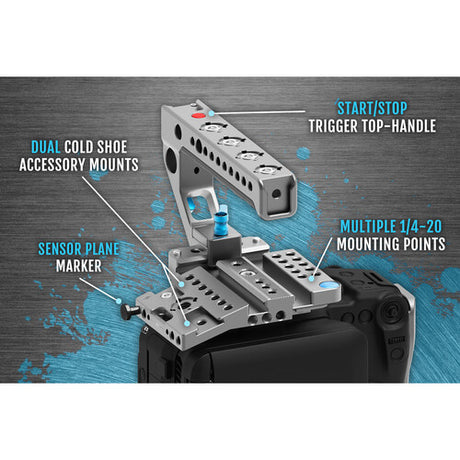 START/STOP
TRIGGER TOP-HANDLE

DUAL COLD SHOE
ACCESSORY MOUNTS

MULTIPLE 1/4-20
MOUNTING POINTS

SENSOR PLANE
MARKER